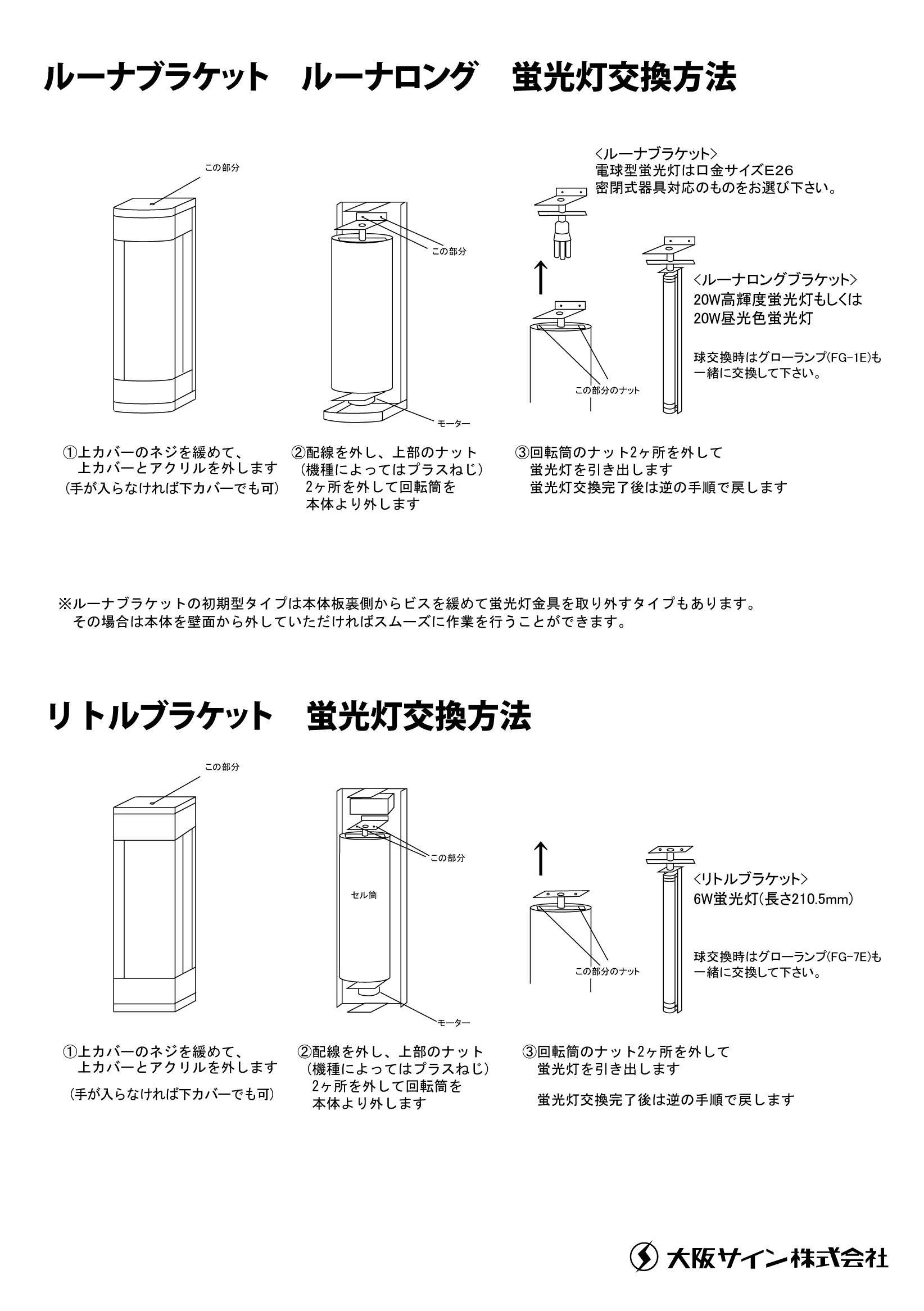 ルーナブラケット　ルーナロング　蛍光灯交換方法

この部分

この部分

モーター

<ルーナブラケット>
電球型蛍光灯は口金サイズE26
密閉式器具対応のものをお選び下さい。

<ルーナロングブラケット>
20W高輝度蛍光灯もしくは
20W昼光色蛍光灯

球交換時はグローランプ(FG-1E)も一緒に交換して下さい。

この部分のナット

①上カバーのネジを緩めて、上カバーとアクリルを外します
(手が入らなければ下カバーでも可)

②配線を外し、上部のナット(機種によってはプラスねじ)2ヶ所を外して回転筒を本体より外します

③回転筒のナット2ヶ所を外して蛍光灯を引き出します
蛍光灯交換完了後は逆の手順で戻します

※ルーナブラケットの初期型タイプは本体板裏側からビスを緩めて蛍光灯金具を取り外すタイプもあります。
その場合は本体を壁面から外していただければスムーズに作業を行うことができます。

リトルブラケット　蛍光灯交換方法

この部分

この部分

セル筒

モーター

<リトルブラケット>
6W蛍光灯(長さ210.5mm)

球交換時はグローランプ(FG-7E)も一緒に交換して下さい。

この部分のナット

①上カバーのネジを緩めて、上カバーとアクリルを外します
(手が入らなければ下カバーでも可)

②配線を外し、上部のナット(機種によってはプラスねじ)2ヶ所を外して回転筒を本体より外します

③回転筒のナット2ヶ所を外して蛍光灯を引き出します

蛍光灯交換完了後は逆の手順で戻します

大阪サイン株式会社